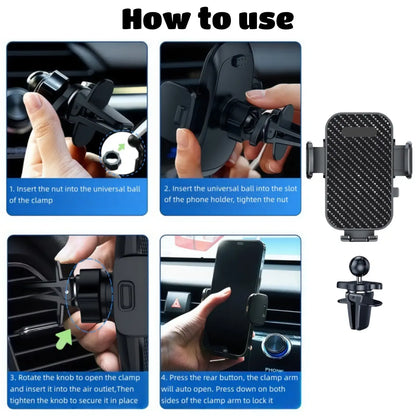 How to use

1. Insert the nut into the universal ball of the clamp

2. Insert the universal ball into the slot of the phone holder, tighten the nut

3. Rotate the knob to open the clamp and insert it into the air outlet,Then tighten the knob to secure it in place

4. Press the rear button, the clamp arm will auto open. Press down on both sides of the clamp arm to lock it